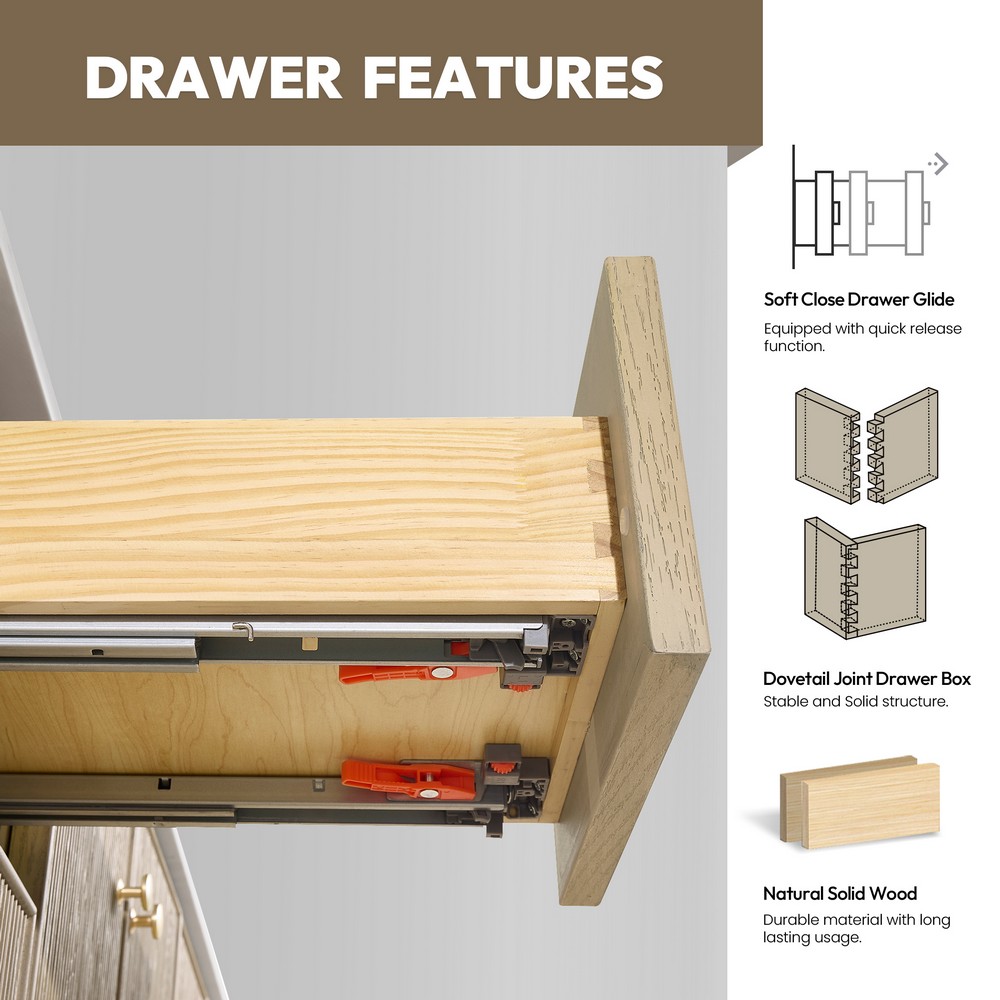 DRAWER FEATURES

Soft Close Drawer Glide

Equipped with quick release function.

Dovetail Joint Drawer Box

Stable and Solid structure.

Natural Solid Wood

Durable material with long lasting usage.