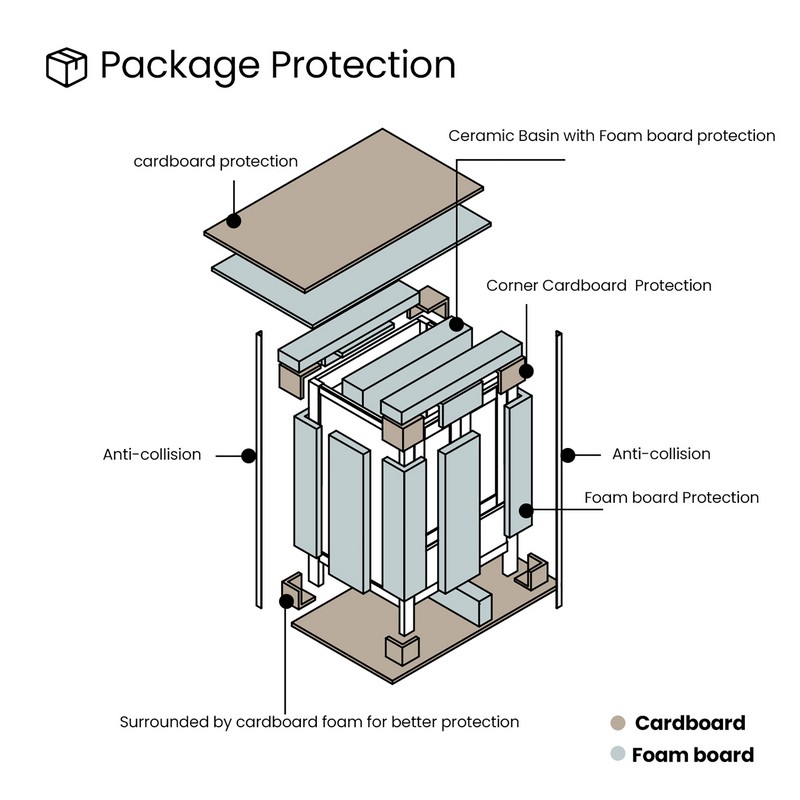 Package Protection

Ceramic Basin with Foam board protection

cardboard protection

Corner Cardboard Protection

Anti-collision

Anti-collision

Foam board Protection

Surrounded by cardboard foam for better protection

Cardboard

Foam board