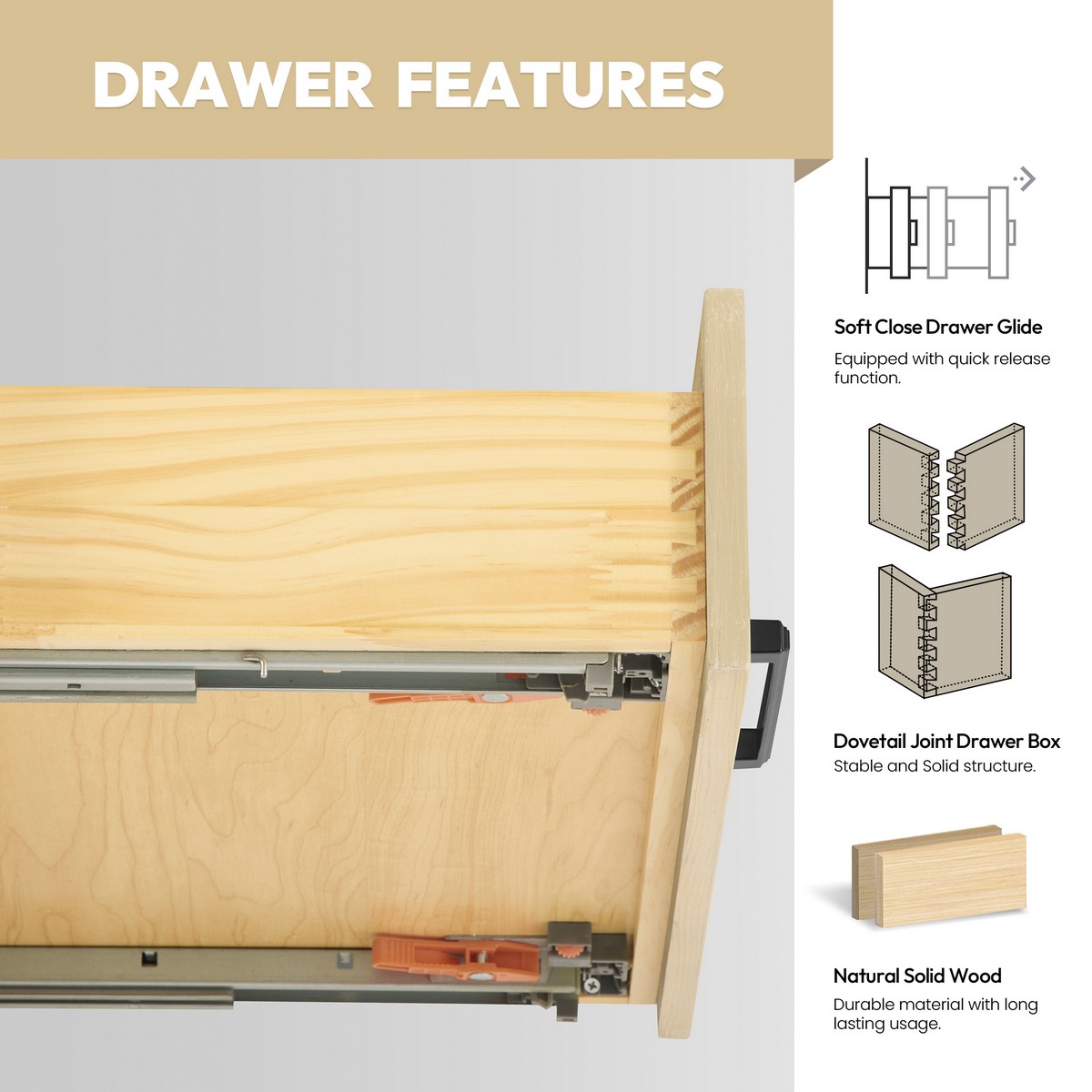 DRAWER FEATURES

Soft Close Drawer Glide

Equipped with quick release function.

Dovetail Joint Drawer Box

Stable and Solid structure.

Natural Solid Wood

Durable material with long lasting usage.