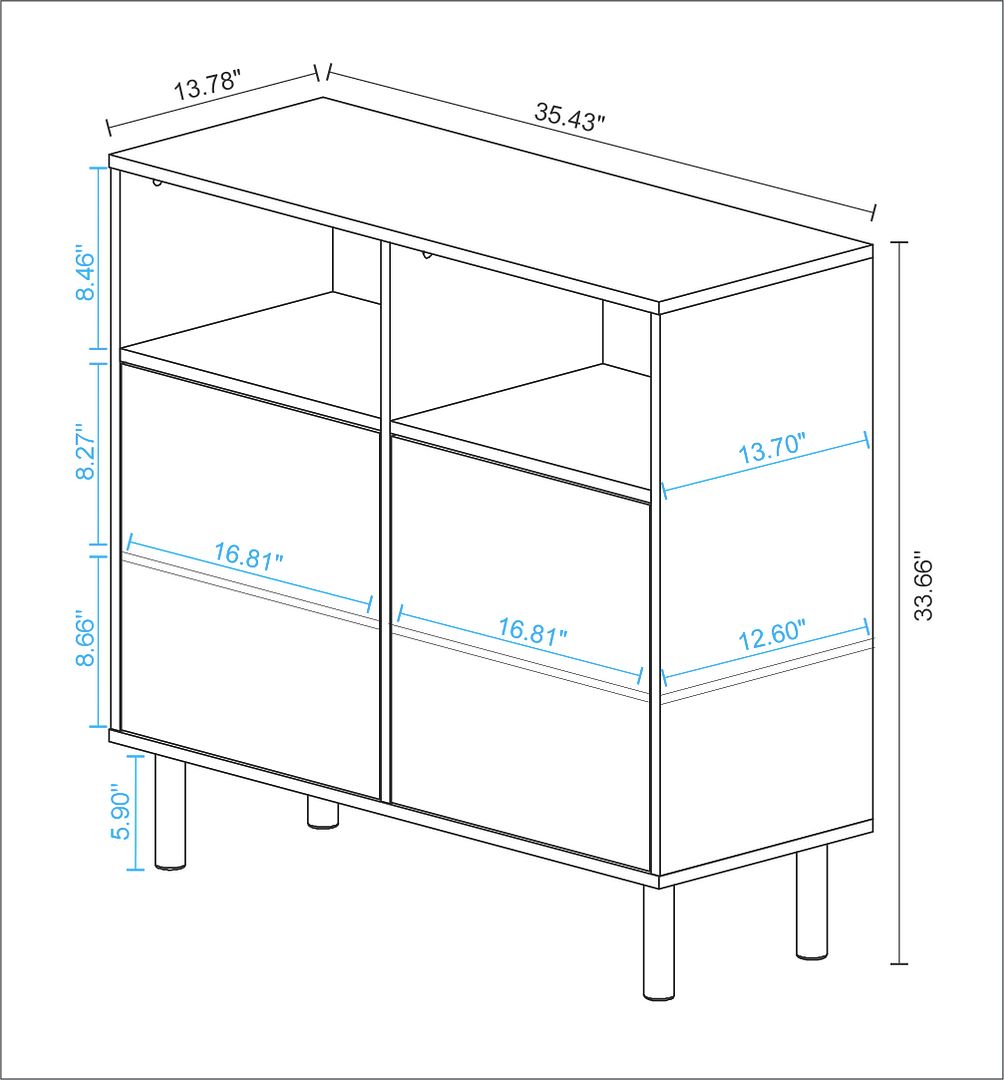 13.78"
35.43"
8.46"
8.27"
8.66"
5.90"
16.81"
16.81"
13.70"
12.60"
33.66"