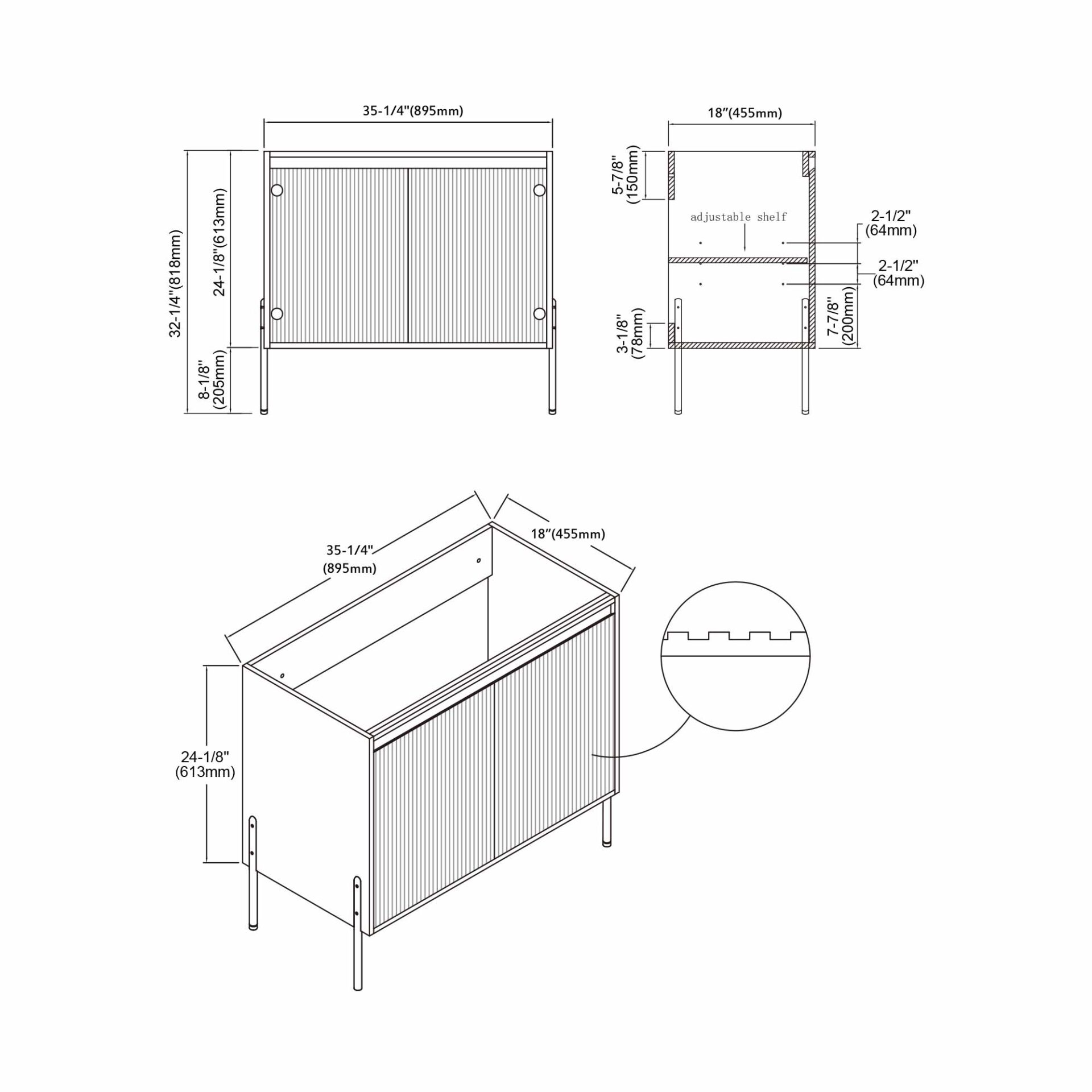 35-1/4"(895mm)

32-1/4"(818mm)

24-1/8"(613mm)

8-1/8"
(205mm)

18"(455mm)

5-7/8"
(150mm)

adjustable shelf

2-1/2"
(64mm)

2-1/2"
(64mm)

3-1/8"
(78mm)

7-7/8"
(200mm)

35-1/4"
(895mm)

18"(455mm)

24-1/8"
(613mm)