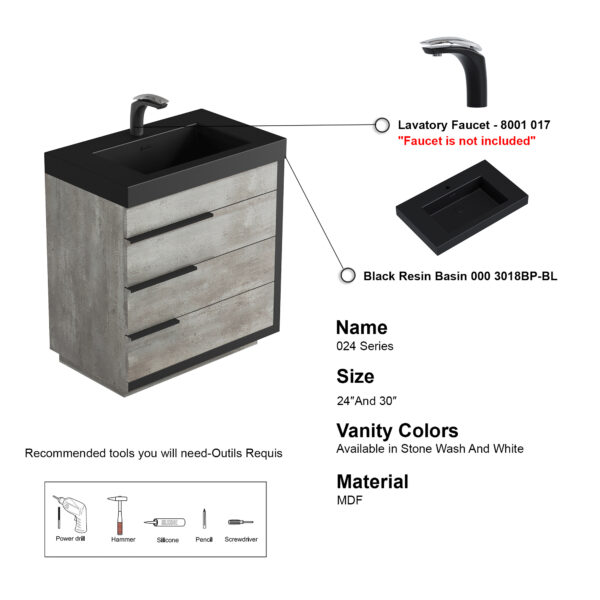 Lavatory Faucet - 8001 017
"Faucet is not included"

Black Resin Basin 000 3018BP-BL

Name
024 Series

Size
24"And 30"

Vanity Colors
Available in Stone Wash And White

Material
MDF

Recommended tools you will need-Outils Requis

Power drill
Hammer
Silicone
Pencil
Screwdriver