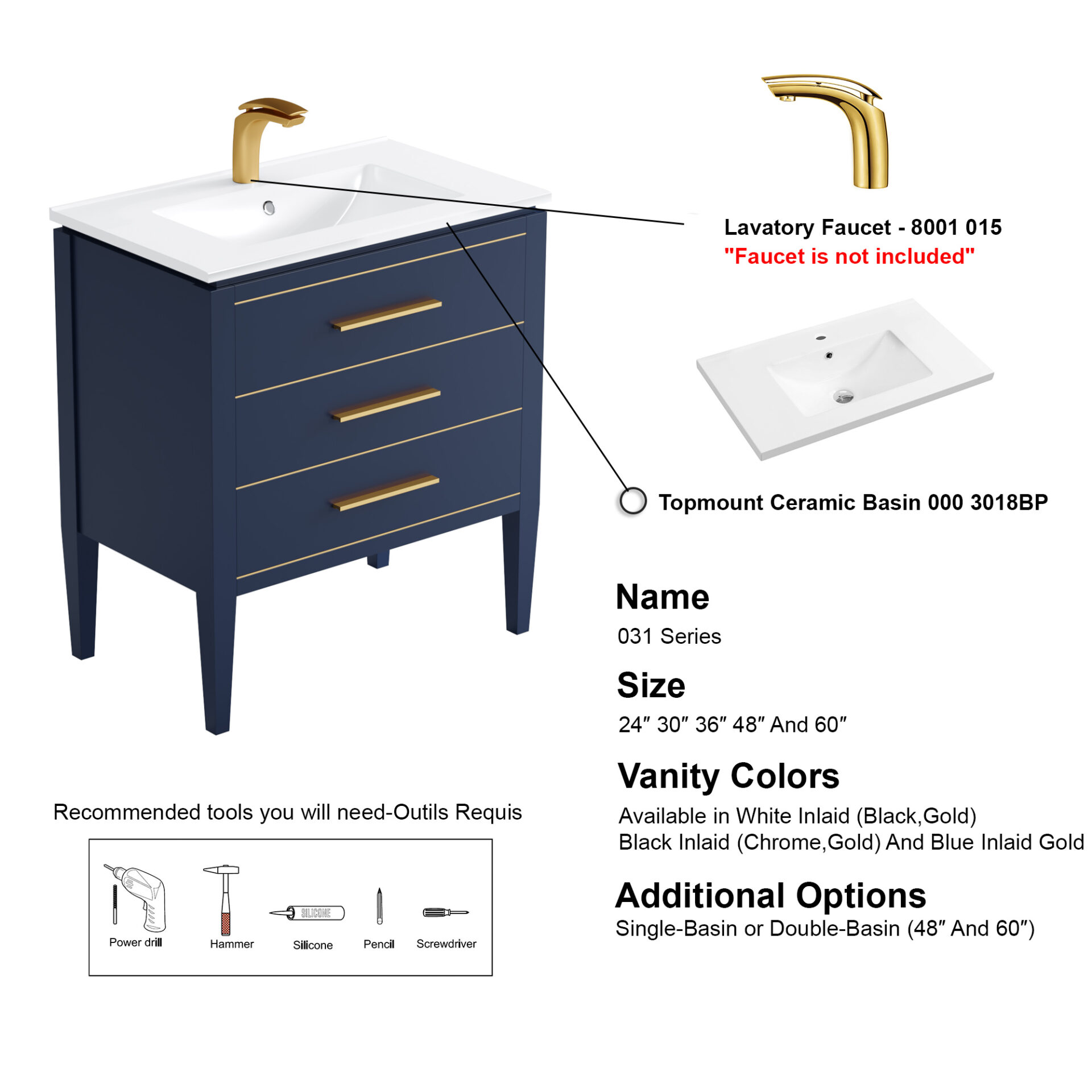 Lavatory Faucet - 8001 015
"Faucet is not included"

Topmount Ceramic Basin 000 3018BP

Name
031 Series

Size
24″ 30″ 36″ 48″ And 60″

Vanity Colors
Available in White Inlaid (Black,Gold)
Black Inlaid (Chrome,Gold) And Blue Inlaid Gold

Additional Options
Single-Basin or Double-Basin (48″ And 60″)

Recommended tools you will need-Outils Requis

SILICONE

Power drill Hammer Silicone Pencil Screwdriver