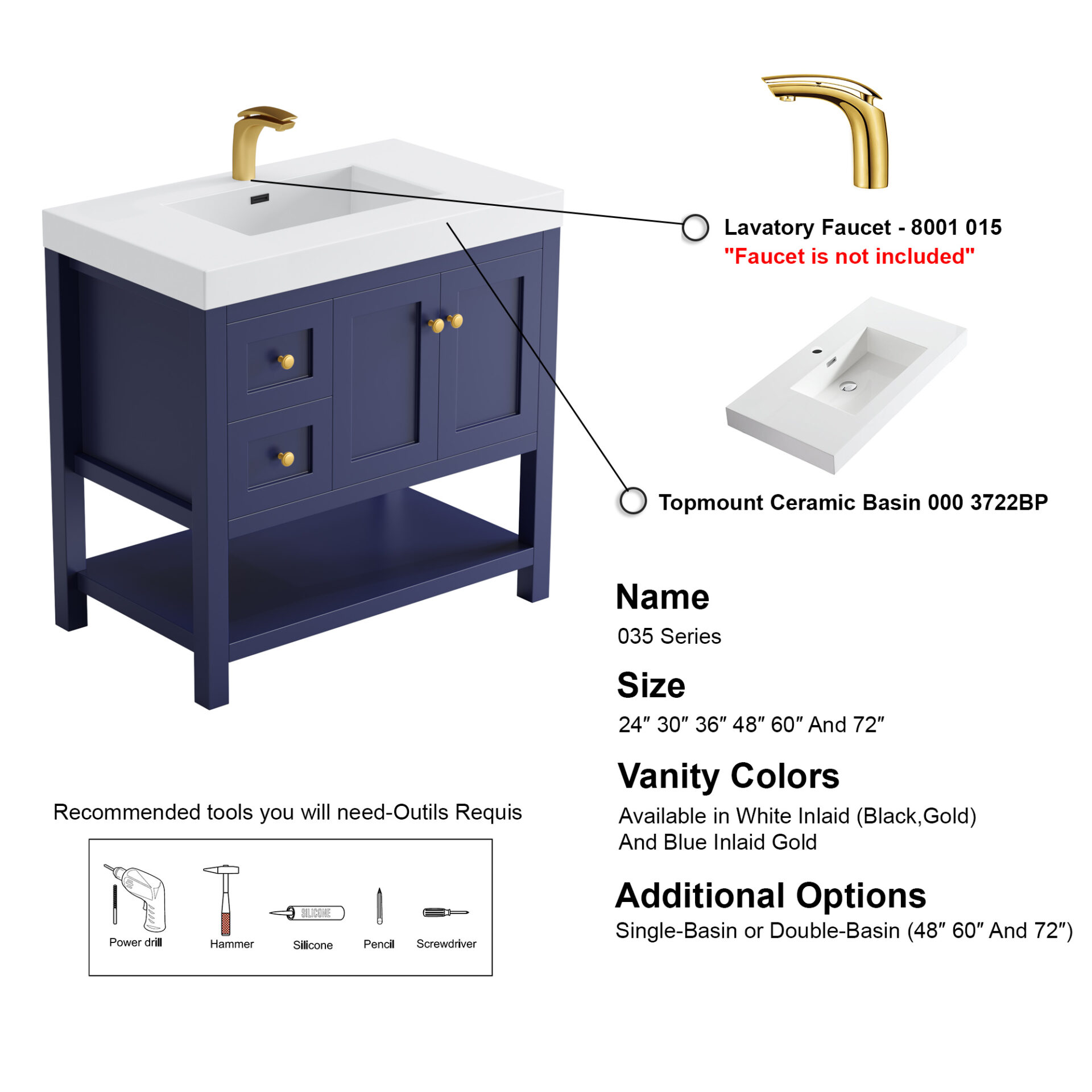 Lavatory Faucet - 8001 015
"Faucet is not included"

Topmount Ceramic Basin 000 3722BP

Name
035 Series

Size
24″ 30″ 36″ 48″ 60″ And 72″

Vanity Colors
Available in White Inlaid (Black,Gold)
And Blue Inlaid Gold

Additional Options
Single-Basin or Double-Basin (48″ 60″ And 72″)

Recommended tools you will need-Outils Requis

SILICONE

Power drill
Hammer
Silicone
Pencil
Screwdriver