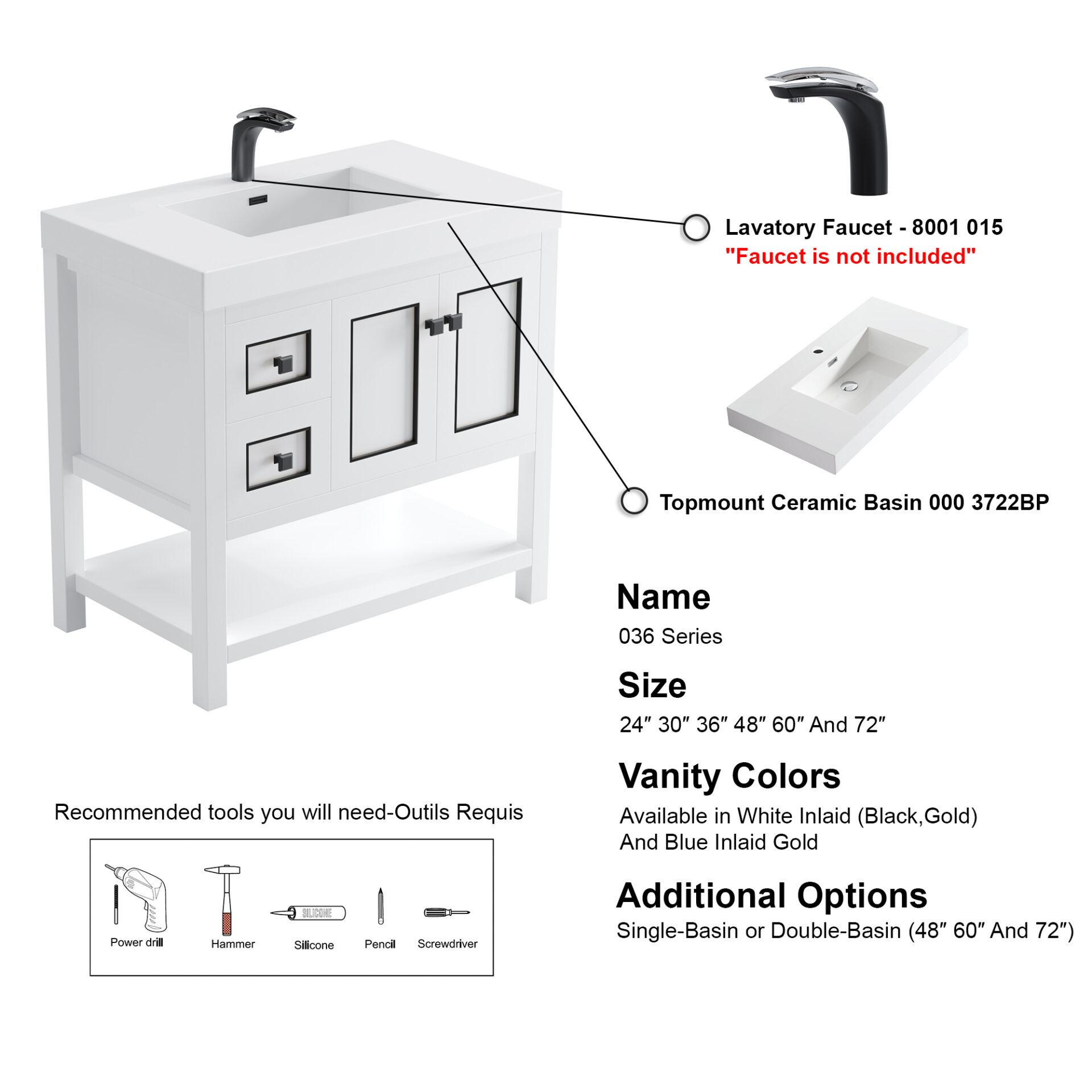 Lavatory Faucet - 8001 015
"Faucet is not included"

Topmount Ceramic Basin 000 3722BP

Name
036 Series

Size
24″ 30″ 36″ 48″ 60″ And 72″

Vanity Colors
Available in White Inlaid (Black,Gold)
And Blue Inlaid Gold

Additional Options
Single-Basin or Double-Basin (48″ 60″ And 72″)

Recommended tools you will need-Outils Requis

SILICONE

Power drill
Hammer
Silicone
Pencil
Screwdriver