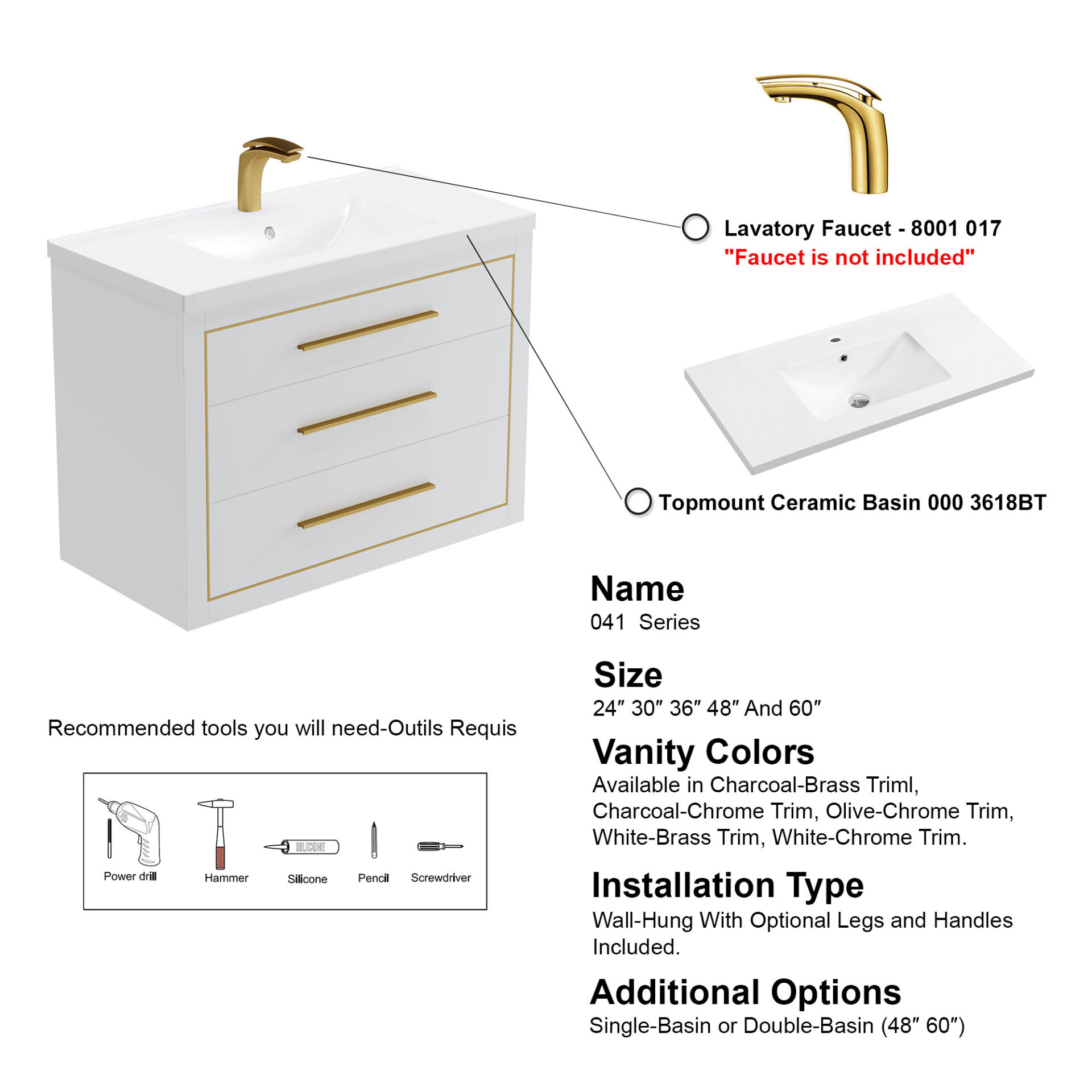 Lavatory Faucet - 8001 017
"Faucet is not included"

Topmount Ceramic Basin 000 3618BT

Name
041 Series

Size
24″ 30″ 36″ 48″ And 60″

Vanity Colors
Available in Charcoal-Brass Triml, Charcoal-Chrome Trim, Olive-Chrome Trim, White-Brass Trim, White-Chrome Trim.

Installation Type
Wall-Hung With Optional Legs and Handles Included.

Additional Options
Single-Basin or Double-Basin (48″ 60″)

Recommended tools you will need-Outils Requis

SILICONE

Power drill
Hammer
Silicone
Pencil
Screwdriver