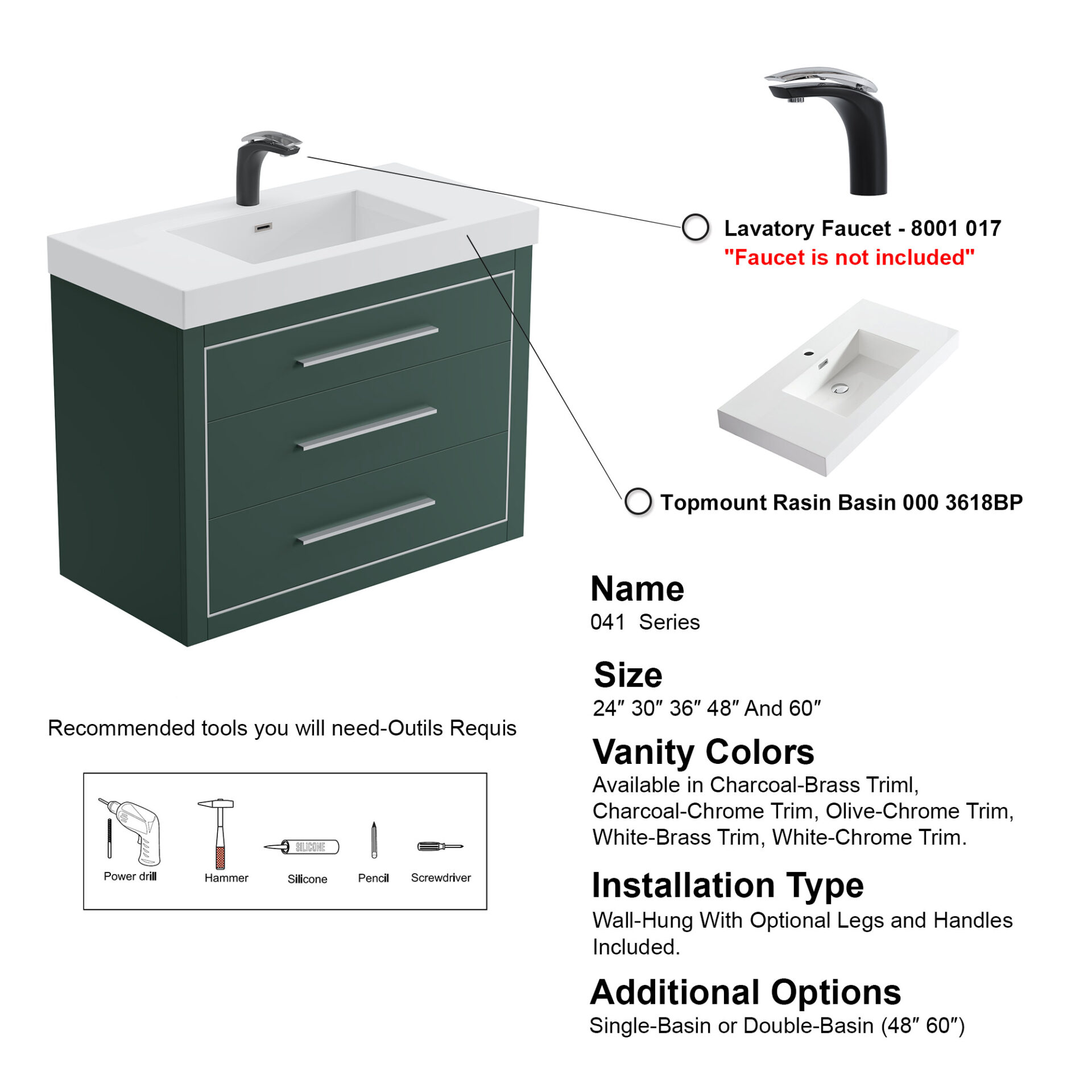 Lavatory Faucet - 8001 017
"Faucet is not included"

Topmount Rasin Basin 000 3618BP

Name
041 Series

Size
24″ 30″ 36″ 48″ And 60″

Vanity Colors
Available in Charcoal-Brass Triml, Charcoal-Chrome Trim, Olive-Chrome Trim, White-Brass Trim, White-Chrome Trim.

Installation Type
Wall-Hung With Optional Legs and Handles Included.

Additional Options
Single-Basin or Double-Basin (48″ 60″)

Recommended tools you will need-Outils Requis

SILICONE

Power drill

Hammer

Silicone

Pencil

Screwdriver