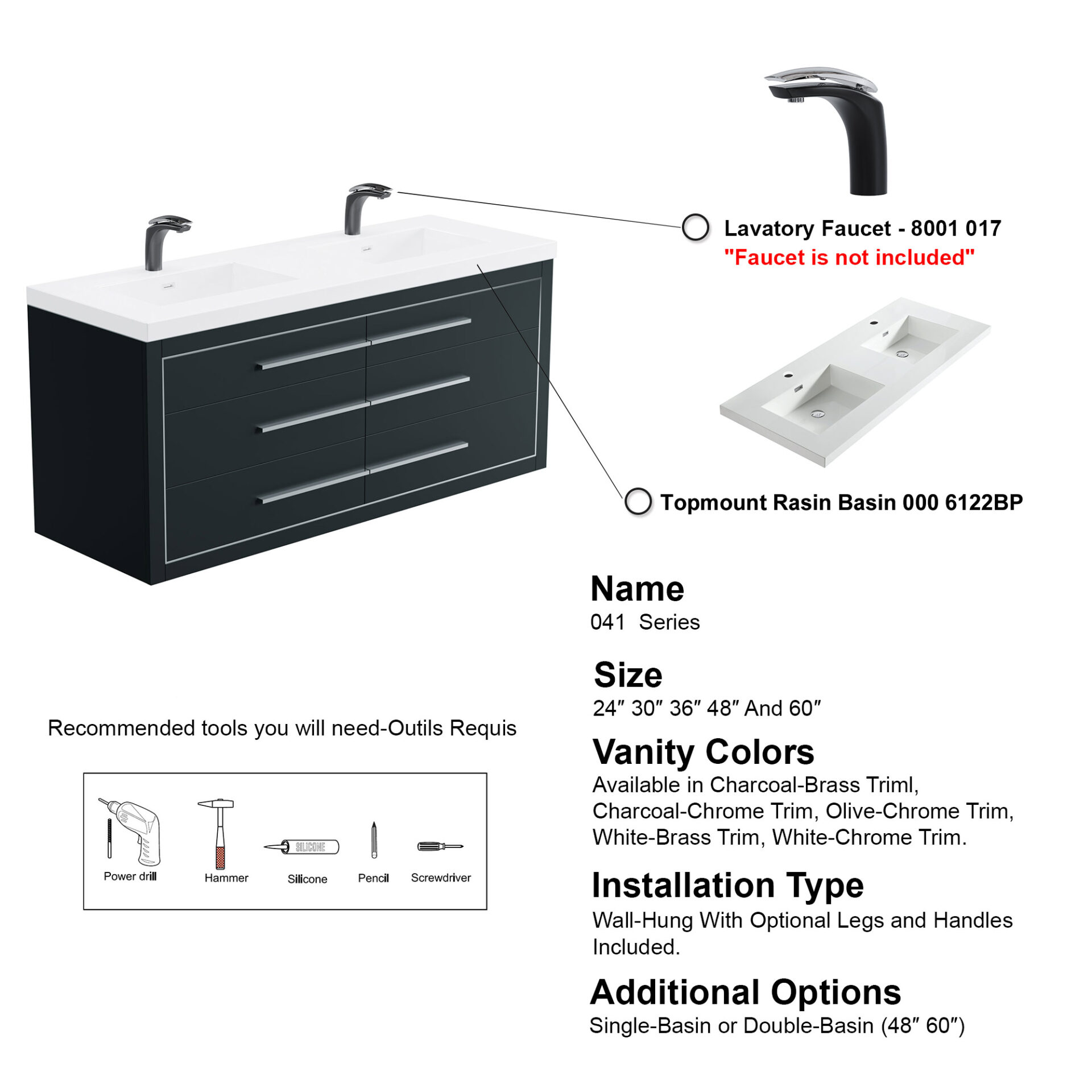 Lavatory Faucet - 8001 017
"Faucet is not included"

Topmount Rasin Basin 000 6122BP

Name
041 Series

Size
24" 30" 36" 48" And 60"

Vanity Colors
Available in Charcoal-Brass Triml, Charcoal-Chrome Trim, Olive-Chrome Trim, White-Brass Trim, White-Chrome Trim.

Installation Type
Wall-Hung With Optional Legs and Handles Included.

Additional Options
Single-Basin or Double-Basin (48" 60")

Recommended tools you will need-Outils Requis

SILICONE

Power drill
Hammer
Silicone
Pencil
Screwdriver