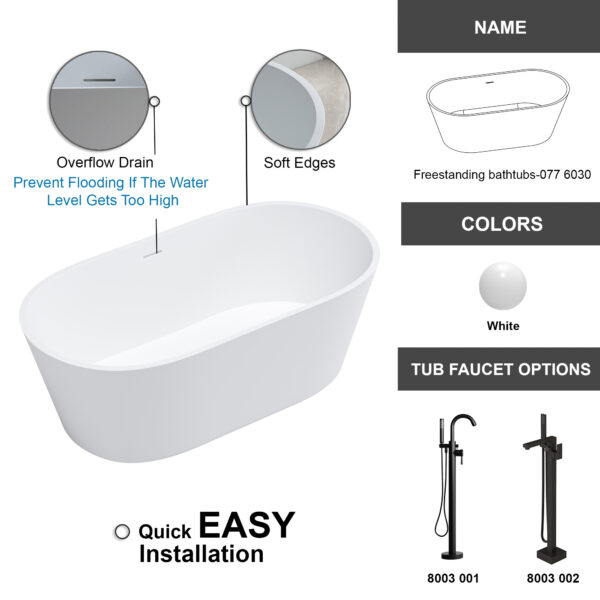 Overflow Drain
Prevent Flooding If The Water Level Gets Too High

Soft Edges

Quick EASY Installation

NAME

Freestanding bathtubs-077 6030

COLORS

White

TUB FAUCET OPTIONS

8003 001

8003 002