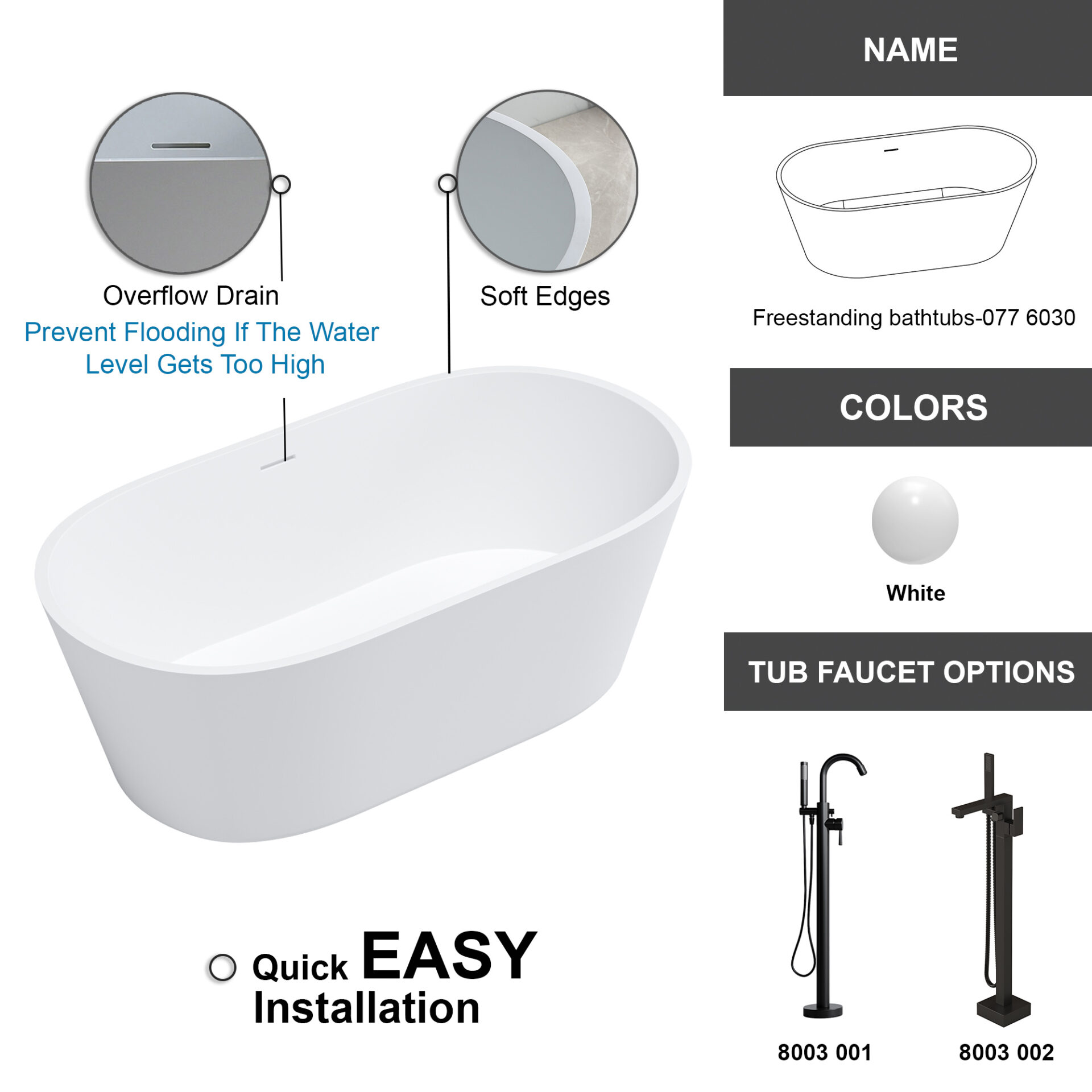 Overflow Drain
Prevent Flooding If The Water Level Gets Too High

Soft Edges

Quick EASY Installation

NAME

Freestanding bathtubs-077 6030

COLORS

White

TUB FAUCET OPTIONS

8003 001

8003 002