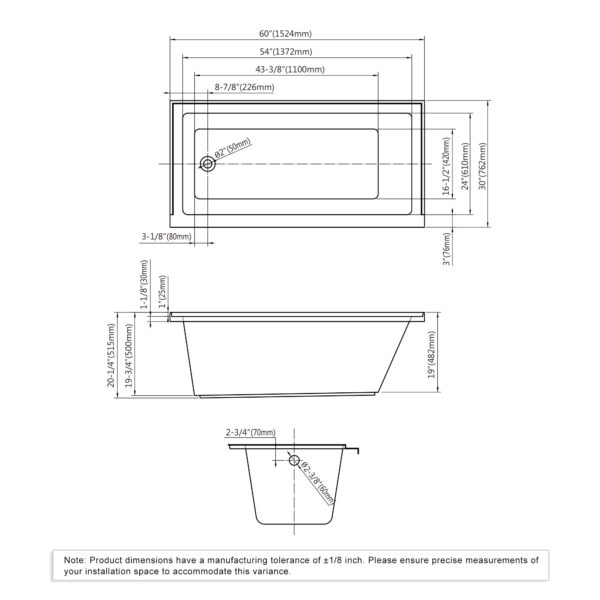 60"(1524mm)
54"(1372mm)
43-3/8"(1100mm)
8-7/8"(226mm)
Ø2"(50mm)
16-1/2"(420mm)
24"(610mm)
30"(762mm)
3-1/8"(80mm)
3"(76mm)
1-1/8"(30mm)
1"(25mm)
20-1/4"(515mm)
19-3/4"(500mm)
19"(482mm)
2-3/4"(70mm)
Ø2-3/8"(60mm)

Note: Product dimensions have a manufacturing tolerance of ±1/8 inch. Please ensure precise measurements of your installation space to accommodate this variance.