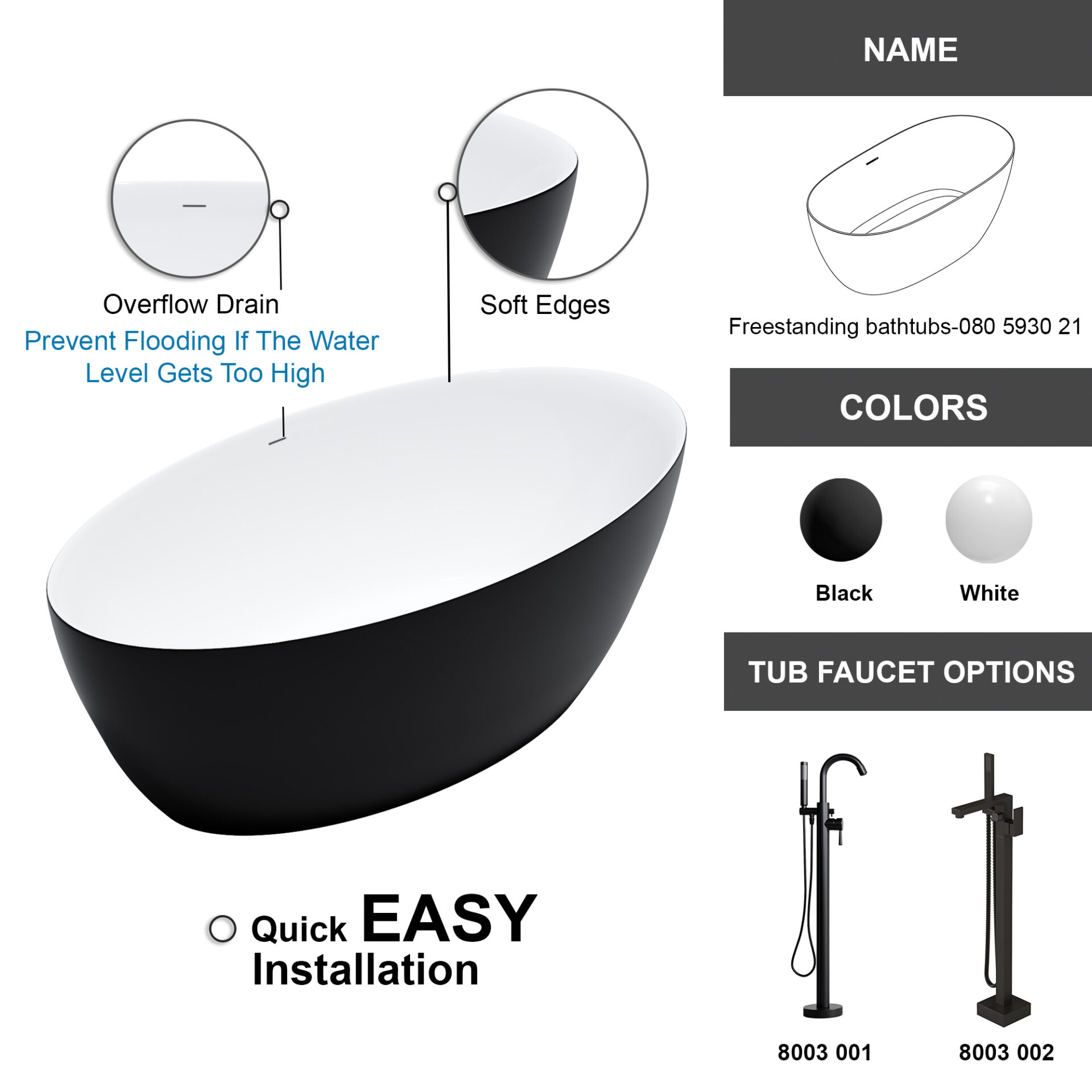 Overflow Drain

Prevent Flooding If The Water Level Gets Too High

Soft Edges

Quick EASY Installation

NAME

Freestanding bathtubs-080 5930 21

COLORS

Black

White

TUB FAUCET OPTIONS

8003 001

8003 002