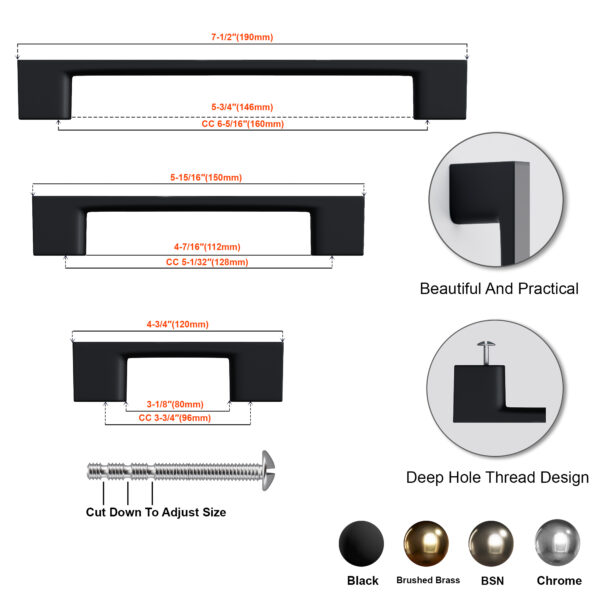 7-1/2"(190mm)

5-3/4"(146mm)

CC 6-5/16"(160mm)

5-15/16"(150mm)

4-7/16"(112mm)

CC 5-1/32"(128mm)

4-3/4"(120mm)

3-1/8"(80mm)

CC 3-3/4"(96mm)

Cut Down To Adjust Size

Beautiful And Practical

Deep Hole Thread Design

Black

Brushed Brass

BSN

Chrome