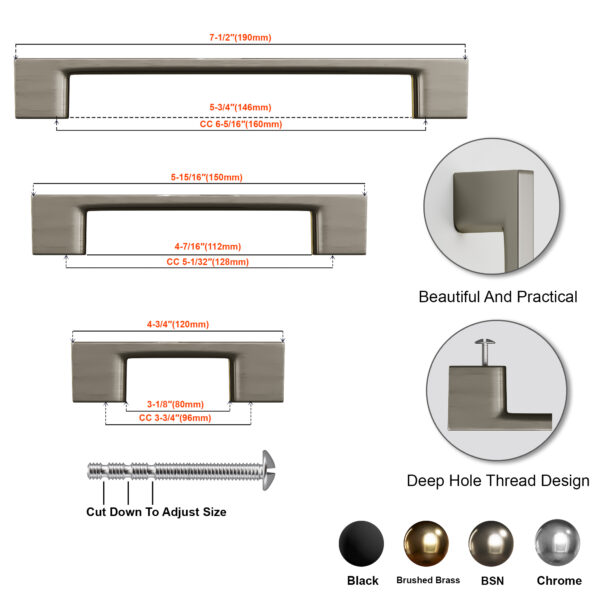 7-1/2"(190mm)

5-3/4"(146mm)

CC 6-5/16"(160mm)

5-15/16"(150mm)

4-7/16"(112mm)

CC 5-1/32"(128mm)

4-3/4"(120mm)

3-1/8"(80mm)

CC 3-3/4"(96mm)

Cut Down To Adjust Size

Beautiful And Practical

Deep Hole Thread Design

Black

Brushed Brass

BSN

Chrome