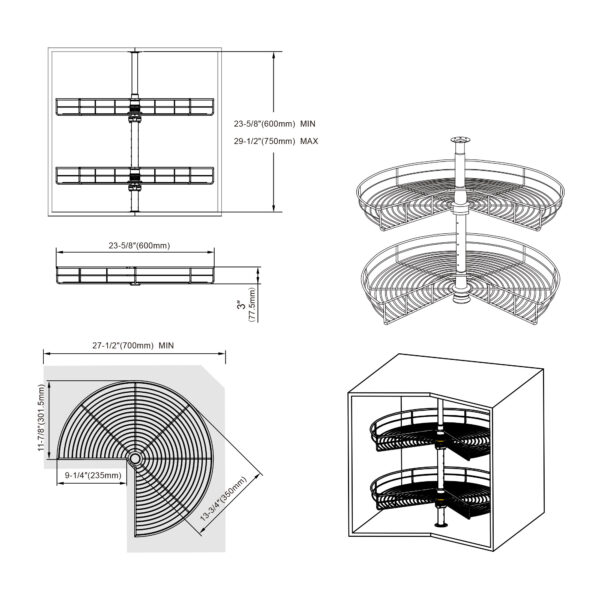 23-5/8"(600mm) MIN
29-1/2"(750mm) MAX

23-5/8"(600mm)

3"
(77.5mm)

27-1/2"(700mm) MIN

11-7/8"(301.5mm)

9-1/4"(235mm)

13-3/4"(350mm)