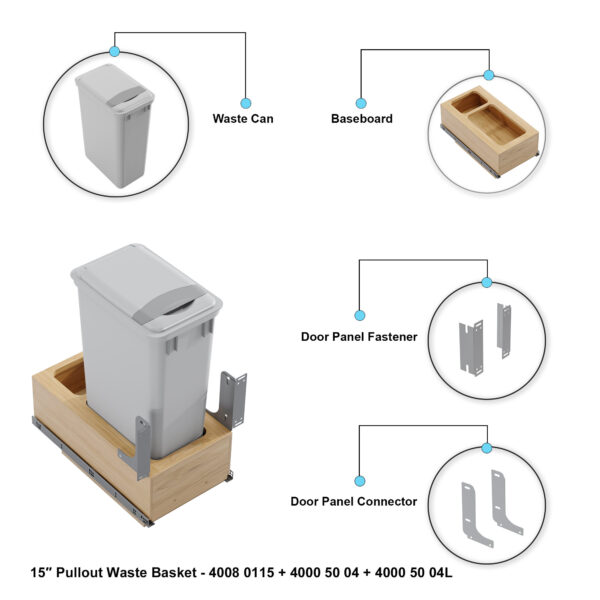 Waste Can

Baseboard

Door Panel Fastener

Door Panel Connector

15″ Pullout Waste Basket - 4008 0115 + 4000 50 04 + 4000 50 04L