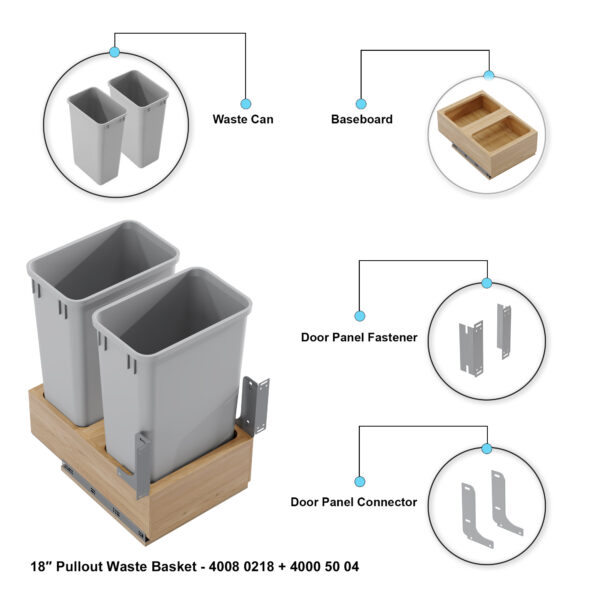 Waste Can

Baseboard

Door Panel Fastener

Door Panel Connector

18" Pullout Waste Basket - 4008 0218 + 4000 50 04