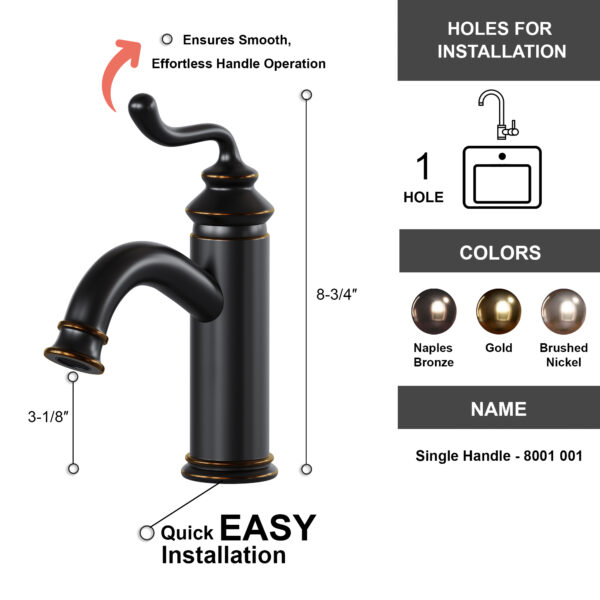 Ensures Smooth, Effortless Handle Operation

8-3/4″

3-1/8″

Quick EASY Installation

HOLES FOR INSTALLATION

1 HOLE

COLORS

Naples Bronze

Gold

Brushed Nickel

NAME

Single Handle - 8001 001