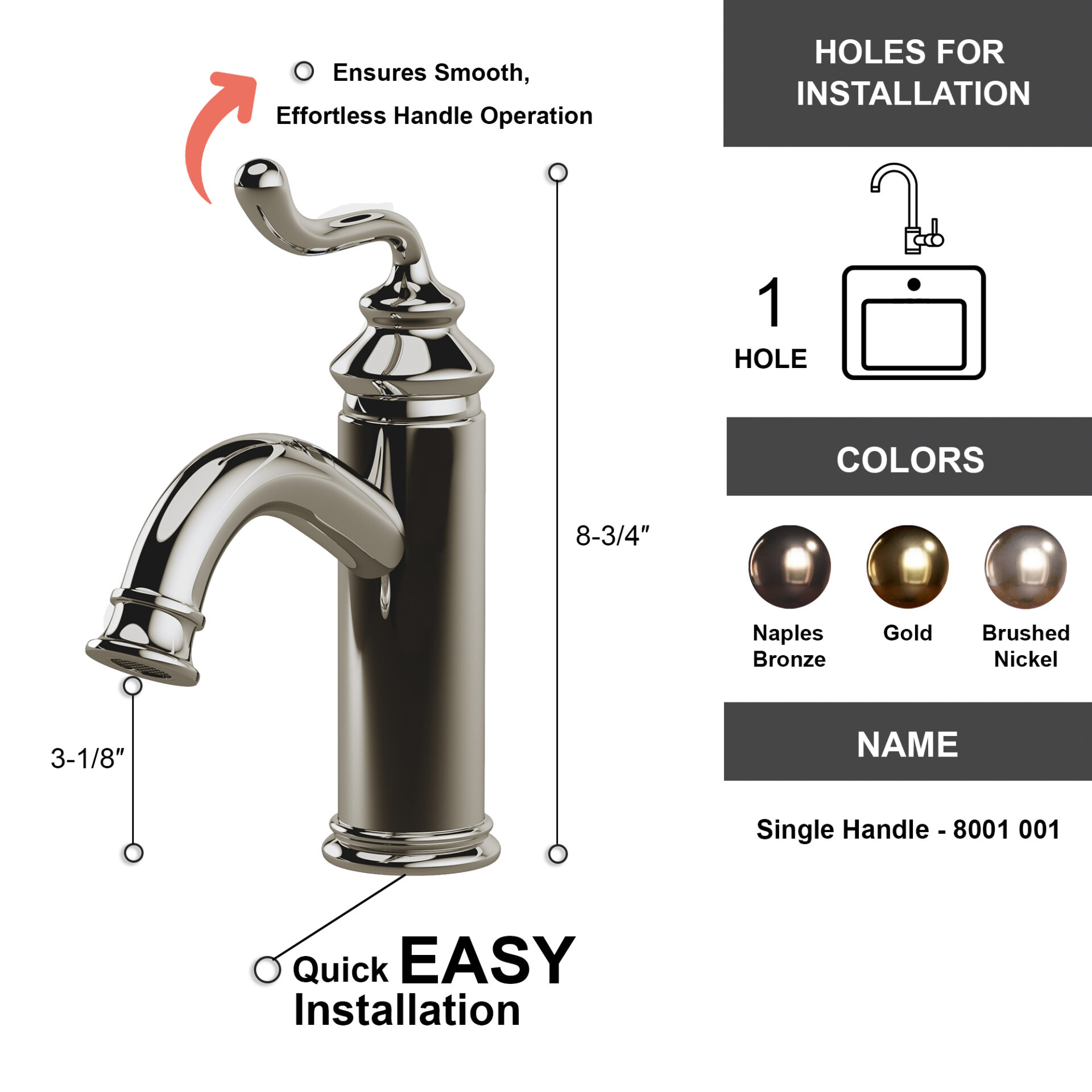 Ensures Smooth, Effortless Handle Operation

8-3/4″

3-1/8″

Quick EASY Installation

HOLES FOR INSTALLATION

1 HOLE

COLORS

Naples Bronze

Gold

Brushed Nickel

NAME

Single Handle - 8001 001