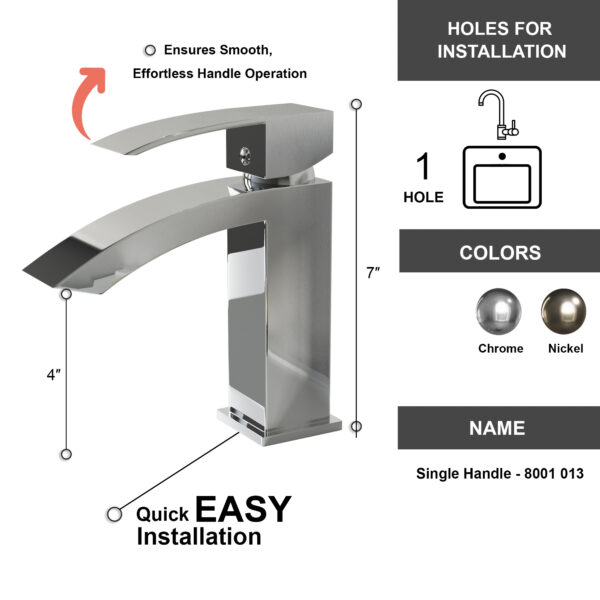 Ensures Smooth, Effortless Handle Operation

7″

4″

Quick EASY Installation

HOLES FOR INSTALLATION

1 HOLE

COLORS

Chrome

Nickel

NAME

Single Handle - 8001 013