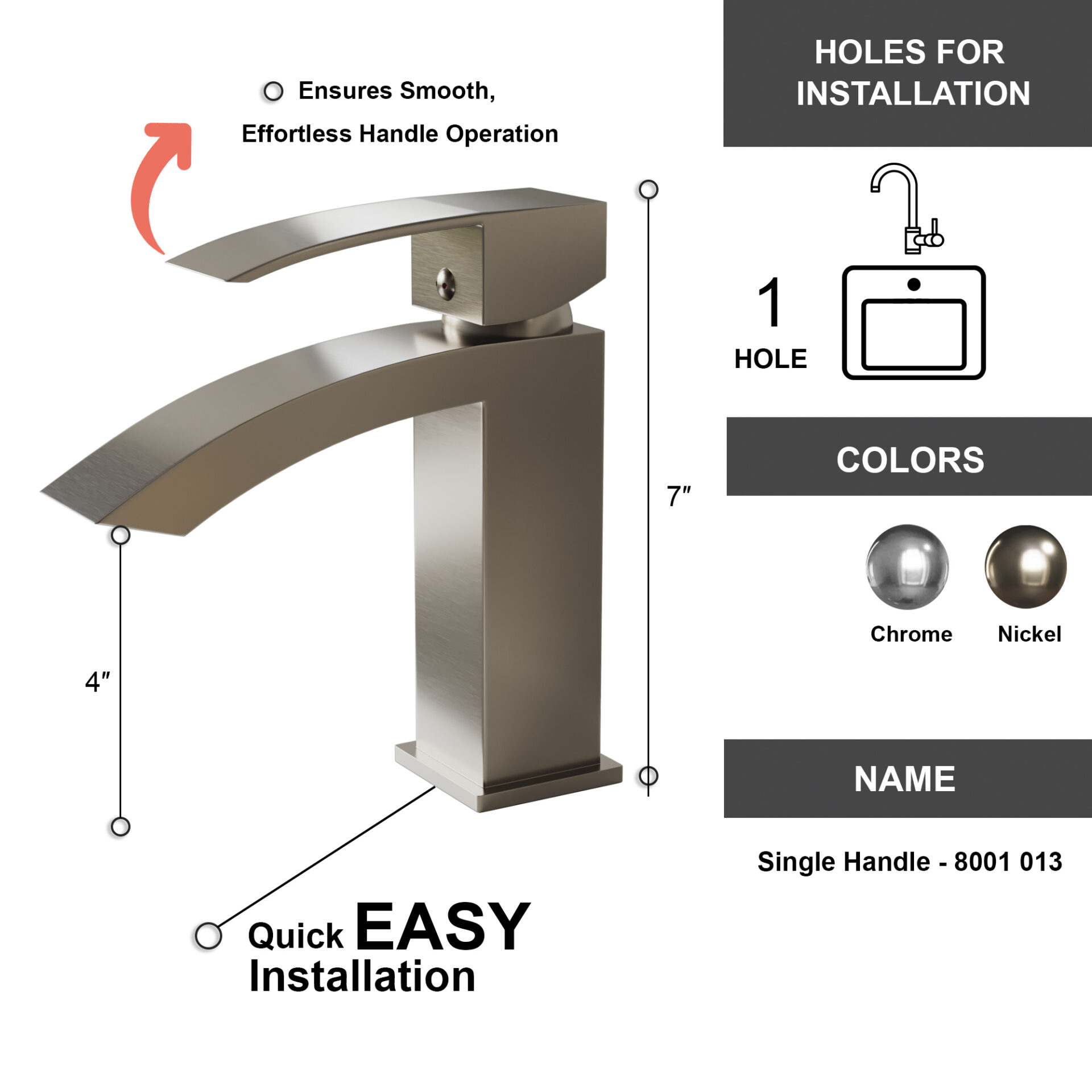 Ensures Smooth, Effortless Handle Operation

7″

4″

Quick EASY Installation

HOLES FOR INSTALLATION

1 HOLE

COLORS

Chrome

Nickel

NAME

Single Handle - 8001 013