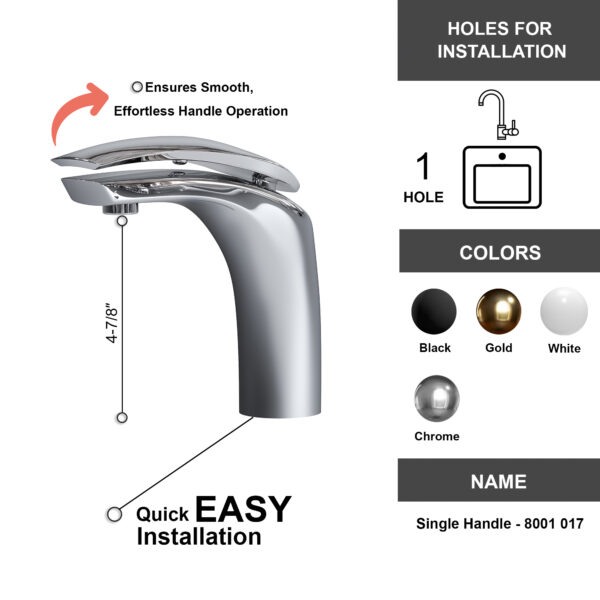 Ensures Smooth, Effortless Handle Operation

4-7/8"

Quick EASY Installation

HOLES FOR INSTALLATION

1 HOLE

COLORS

Black

Gold

White

Chrome

NAME

Single Handle - 8001 017