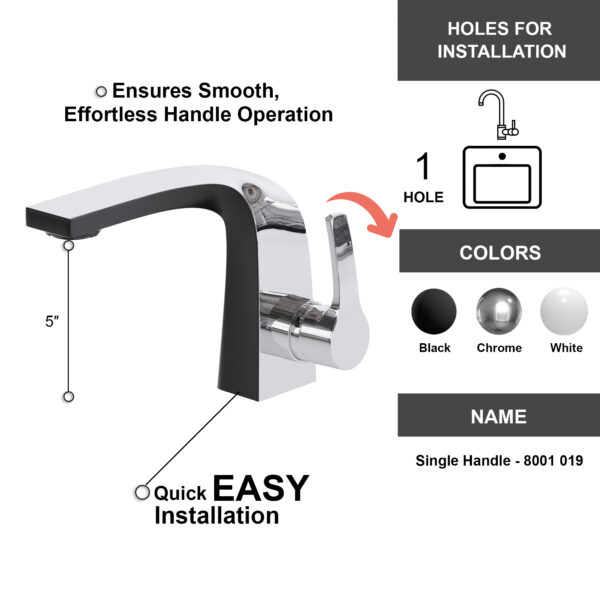 Ensures Smooth, Effortless Handle Operation

5″

Quick EASY Installation

HOLES FOR INSTALLATION

1 HOLE

COLORS

Black

Chrome

White

NAME

Single Handle - 8001 019