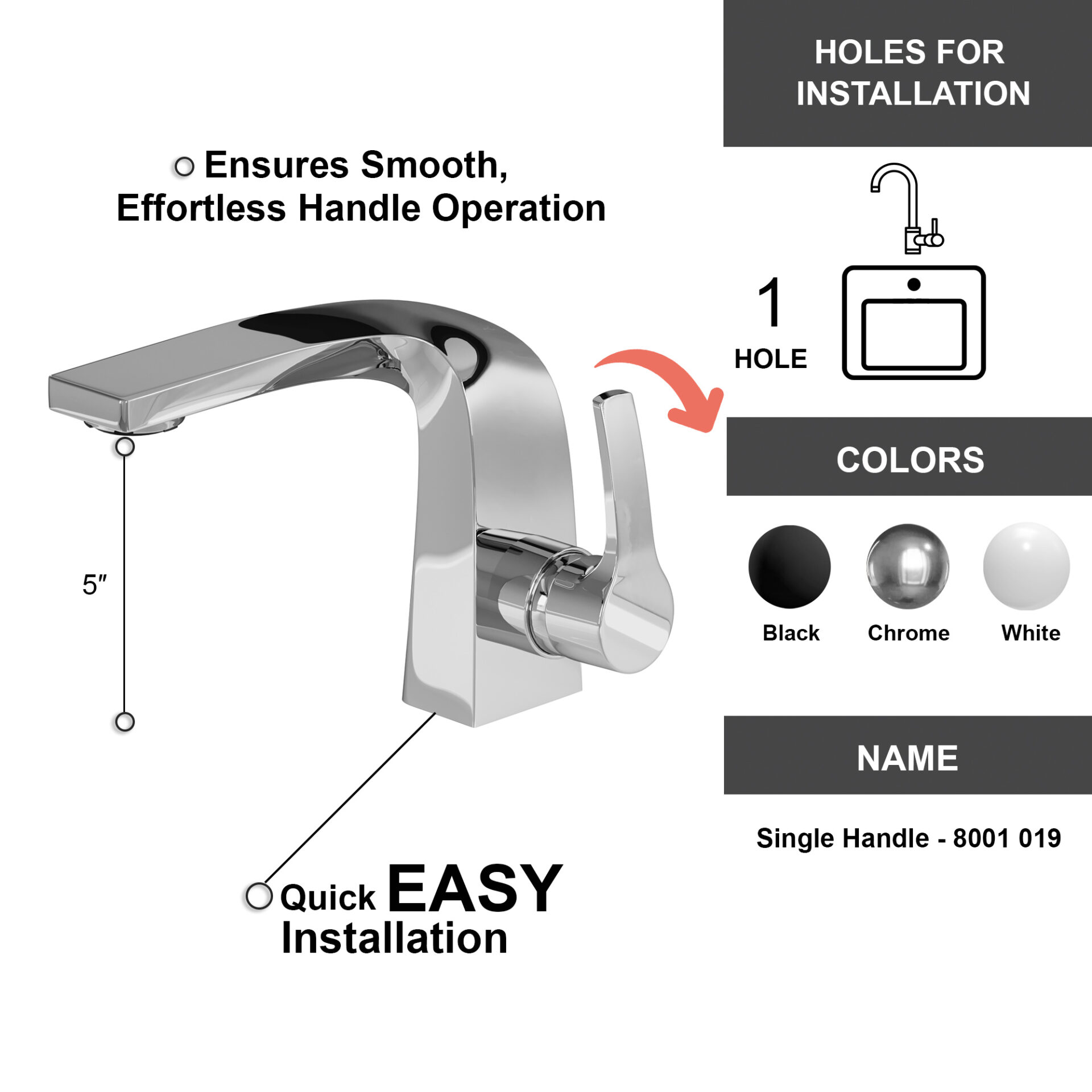 Ensures Smooth, Effortless Handle Operation

5″

Quick EASY Installation

HOLES FOR INSTALLATION

1
HOLE

COLORS

Black
Chrome
White

NAME

Single Handle - 8001 019