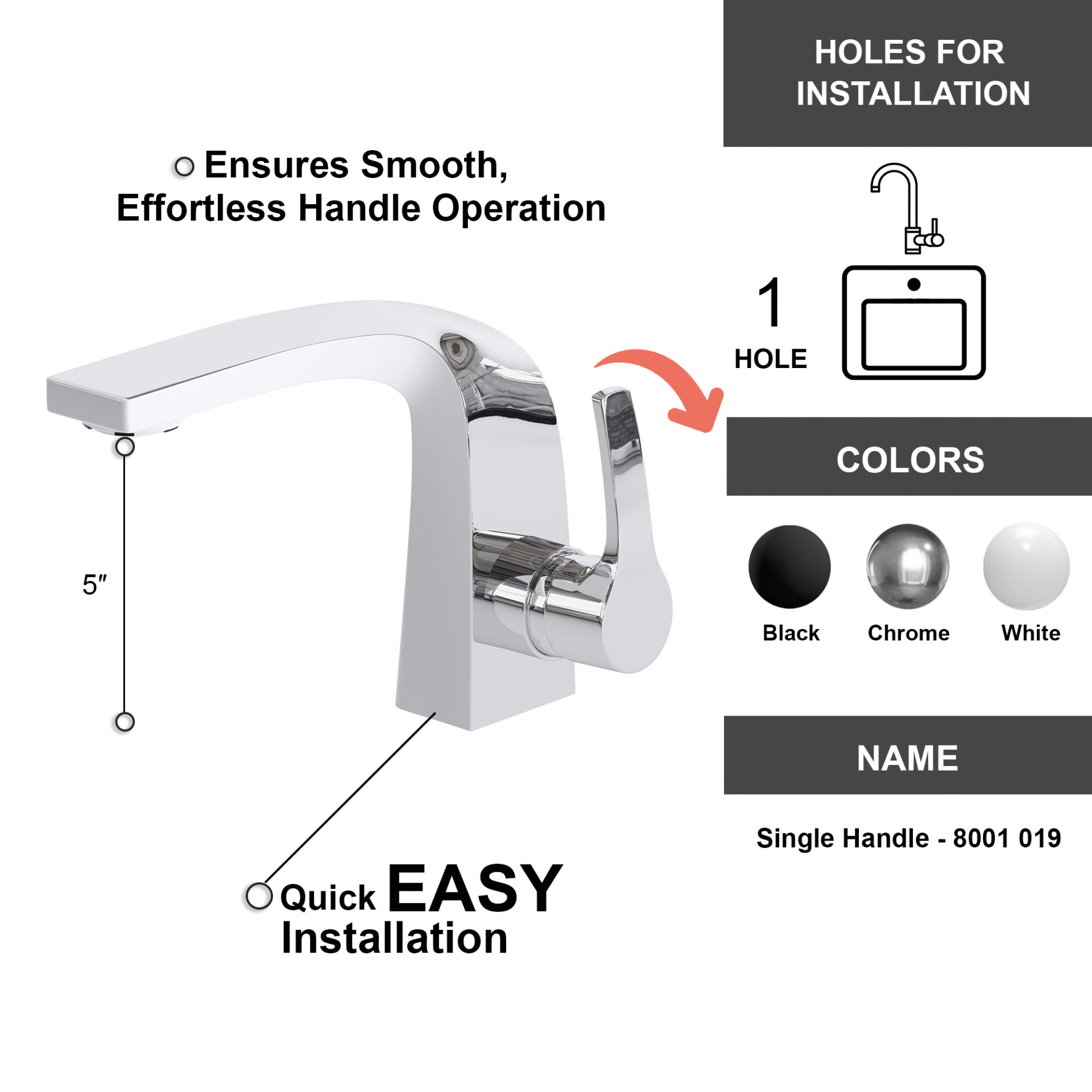 Ensures Smooth, Effortless Handle Operation

5″

Quick EASY Installation

HOLES FOR INSTALLATION

1 HOLE

COLORS

Black

Chrome

White

NAME

Single Handle - 8001 019