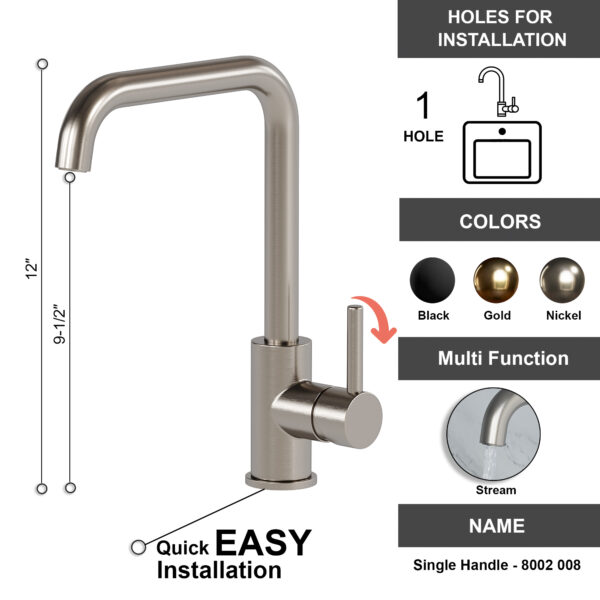 12"

9-1/2"

Quick EASY Installation

HOLES FOR INSTALLATION

1 HOLE

COLORS

Black Gold Nickel

Multi Function

Stream

NAME

Single Handle - 8002 008