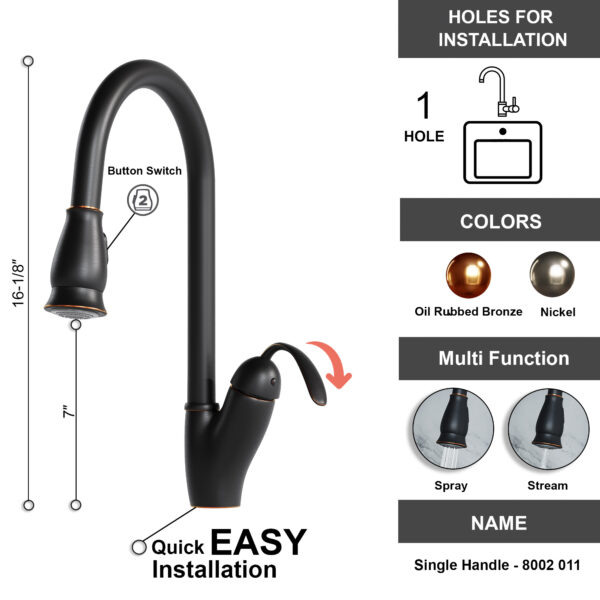 16-1/8"

Button Switch

2

7"

Quick EASY Installation

HOLES FOR INSTALLATION

1 HOLE

COLORS

Oil Rubbed Bronze

Nickel

Multi Function

Spray

Stream

NAME

Single Handle - 8002 011