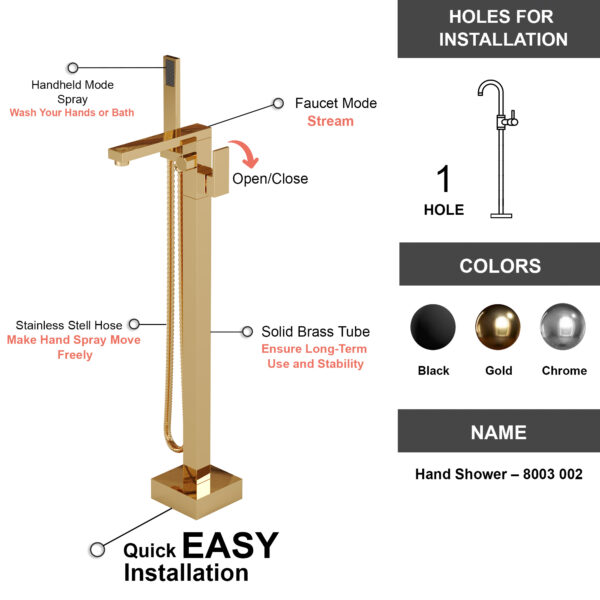 Handheld Mode Spray
Wash Your Hands or Bath

Faucet Mode
Stream

Open/Close

Stainless Stell Hose
Make Hand Spray Move Freely

Solid Brass Tube
Ensure Long-Term Use and Stability

Quick EASY Installation

HOLES FOR INSTALLATION

1
HOLE

COLORS

Black

Gold

Chrome

NAME

Hand Shower – 8003 002